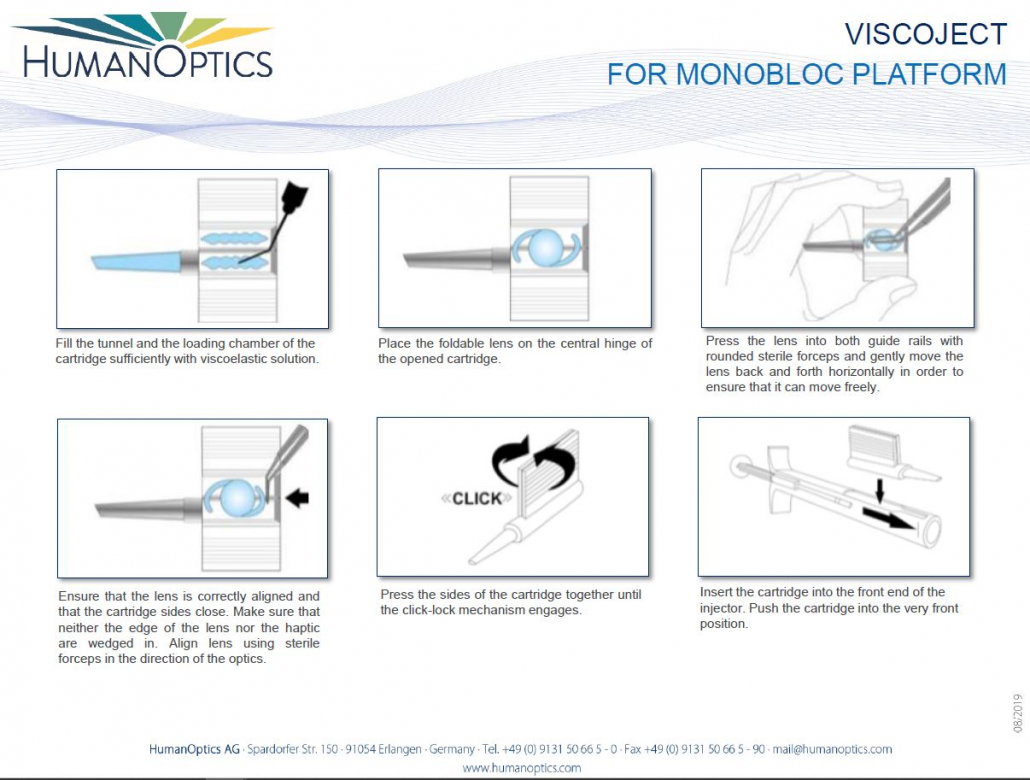 HUMANOPTICS

VISCOJECT
FOR MONOBLOC PLATFORM

Fill the tunnel and the loading chamber of the cartridge sufficiently with viscoelastic solution.

Place the foldable lens on the central hinge of the opened cartridge.

Press the lens into both guide rails with rounded sterile forceps and gently move the lens back and forth horizontally in order to ensure that it can move freely.

Ensure that the lens is correctly aligned and that the cartridge sides close. Make sure that neither the edge of the lens nor the haptic are wedged in. Align lens using sterile forceps in the direction of the optics.

«CLICK»

Press the sides of the cartridge together until the click-lock mechanism engages.

Insert the cartridge into the front end of the injector. Push the cartridge into the very front position.

08/2019

HumanOptics AG · Spardorfer Str. 150 · 91054 Erlangen · Germany · Tel. +49 (0) 9131 50 66 5 - 0 · Fax +49 (0) 9131 50 66 5 - 90 · mail@humanoptics.com
www.humanoptics.com