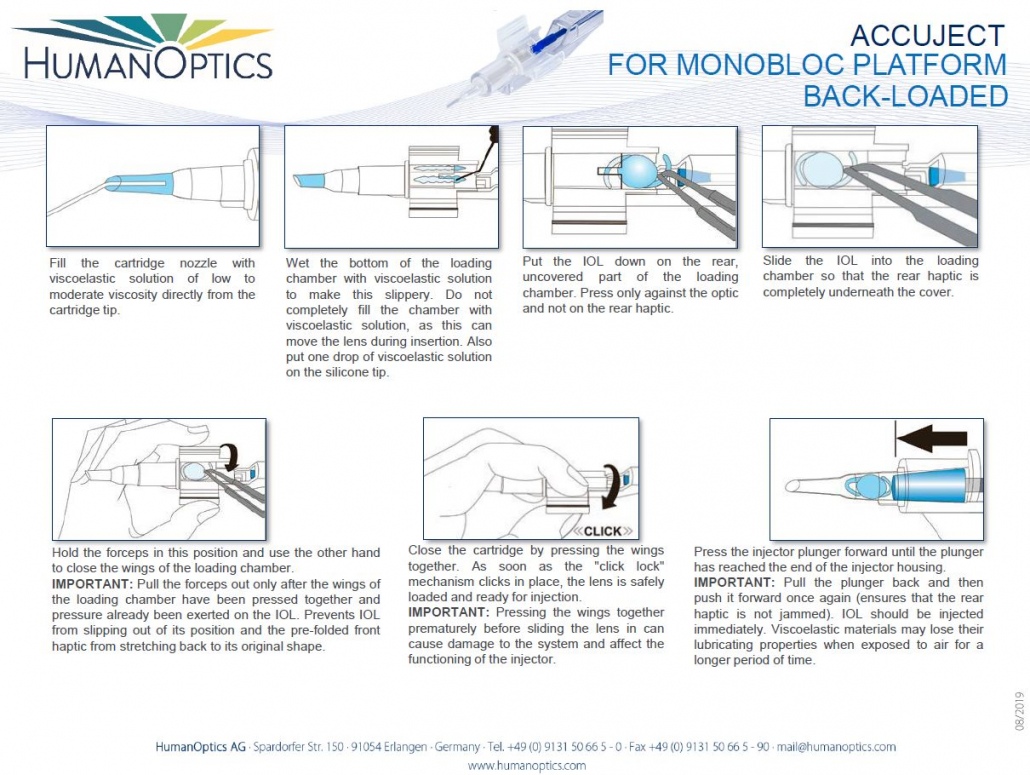 HUMANOPTICS

ACCUJECT
FOR MONOBLOC PLATFORM
BACK-LOADED

Fill the cartridge nozzle with viscoelastic solution of low to moderate viscosity directly from the cartridge tip.

Wet the bottom of the loading chamber with viscoelastic solution to make this slippery. Do not completely fill the chamber with viscoelastic solution, as this can move the lens during insertion. Also put one drop of viscoelastic solution on the silicone tip.

Put the IOL down on the rear, uncovered part of the loading chamber. Press only against the optic and not on the rear haptic.

Slide the IOL into the loading chamber so that the rear haptic is completely underneath the cover.

Hold the forceps in this position and use the other hand to close the wings of the loading chamber.
IMPORTANT: Pull the forceps out only after the wings of the loading chamber have been pressed together and pressure already been exerted on the IOL. Prevents IOL from slipping out of its position and the pre-folded front haptic from stretching back to its original shape.

«CLICK»

Close the cartridge by pressing the wings together. As soon as the "click lock" mechanism clicks in place, the lens is safely loaded and ready for injection.
IMPORTANT: Pressing the wings together prematurely before sliding the lens in can cause damage to the system and affect the functioning of the injector.

Press the injector plunger forward until the plunger has reached the end of the injector housing.
IMPORTANT: Pull the plunger back and then push it forward once again (ensures that the rear haptic is not jammed). IOL should be injected immediately. Viscoelastic materials may lose their lubricating properties when exposed to air for a longer period of time.

08/2019

HumanOptics AG · Spardorfer Str. 150 · 91054 Erlangen · Germany · Tel. +49 (0) 9131 50 66 5 - 0 · Fax +49 (0) 9131 50 66 5 - 90 · mail@humanoptics.com
www.humanoptics.com